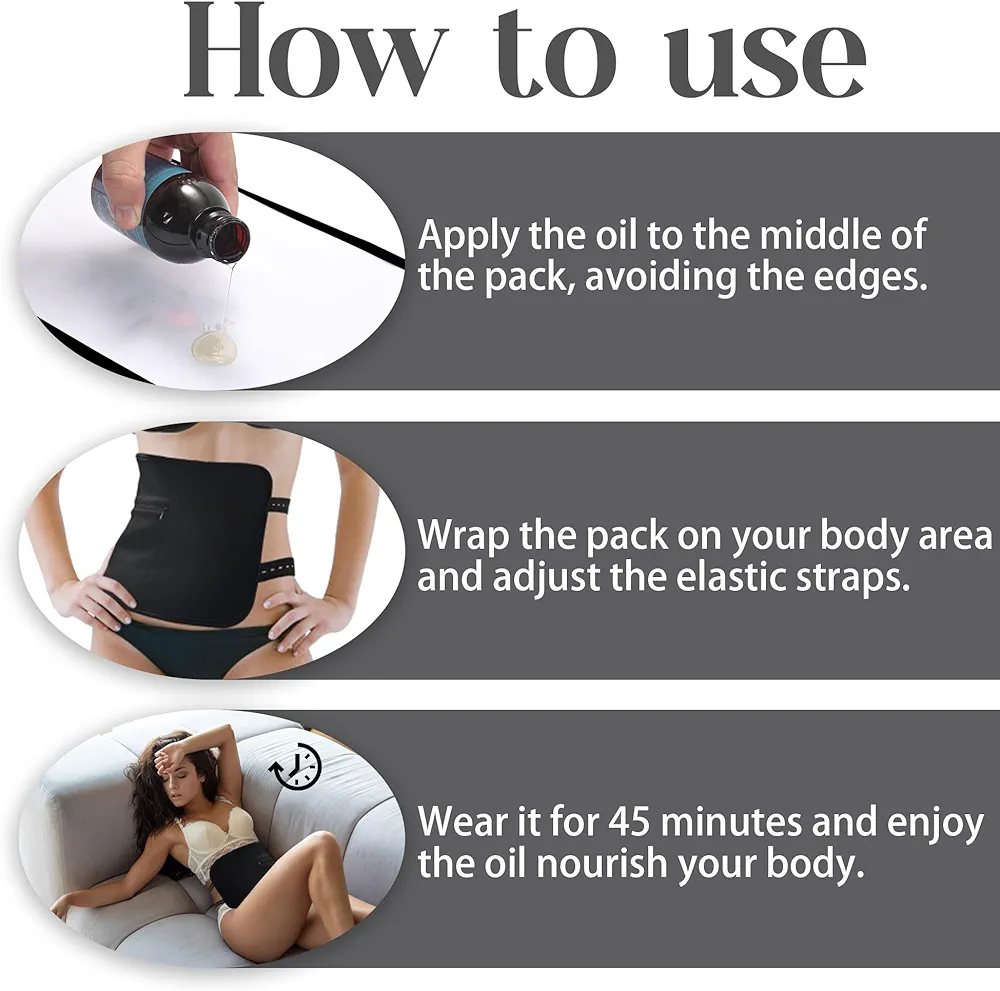 How to use

Apply the oil to the middle of the pack, avoiding the edges.

Wrap the pack on your body area and adjust the elastic straps.

Wear it for 45 minutes and enjoy the oil nourish your body.